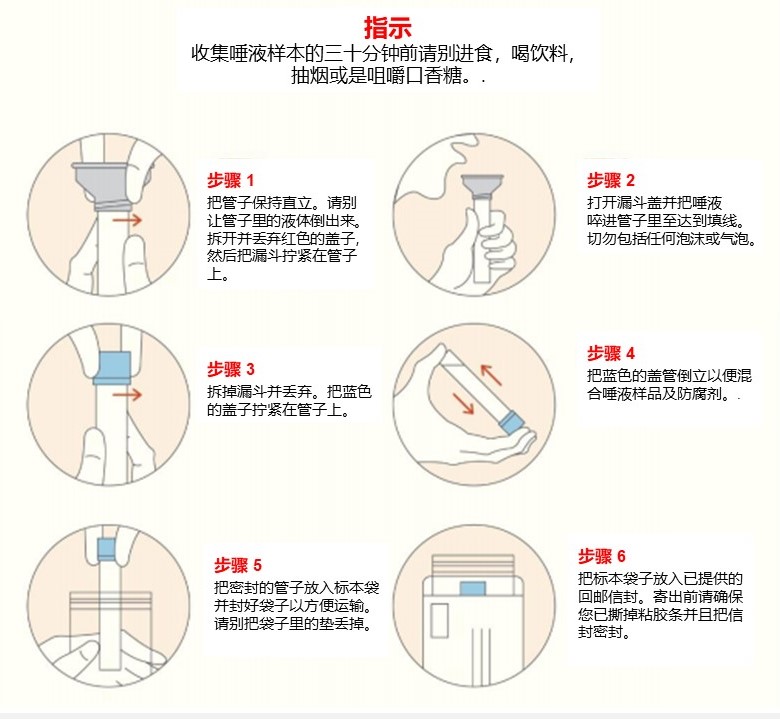 指示
收集唾液样本的三十分钟前请别进食，喝饮料，抽烟或是咀嚼口香糖。.

步骤 1
把管子保持直立。请别让管子里的液体倒出来。拆开并丢弃红色的盖子，然后把漏斗拧紧在管子上。

步骤 2
打开漏斗盖并把唾液啐进管子里至达到填线。切勿包括任何泡沫或气泡。

步骤 3
拆掉漏斗并丢弃。把蓝色的盖子拧紧在管子上。

步骤 4
把蓝色的盖管倒立以便混合唾液样品及防腐剂。.

步骤 5
把密封的管子放入标本袋并封好袋子以方便运输。请别把袋子里的垫丢掉。

步骤 6
把标本袋子放入已提供的回邮信封。寄出前请确保您已撕掉粘胶条并且把信封密封。